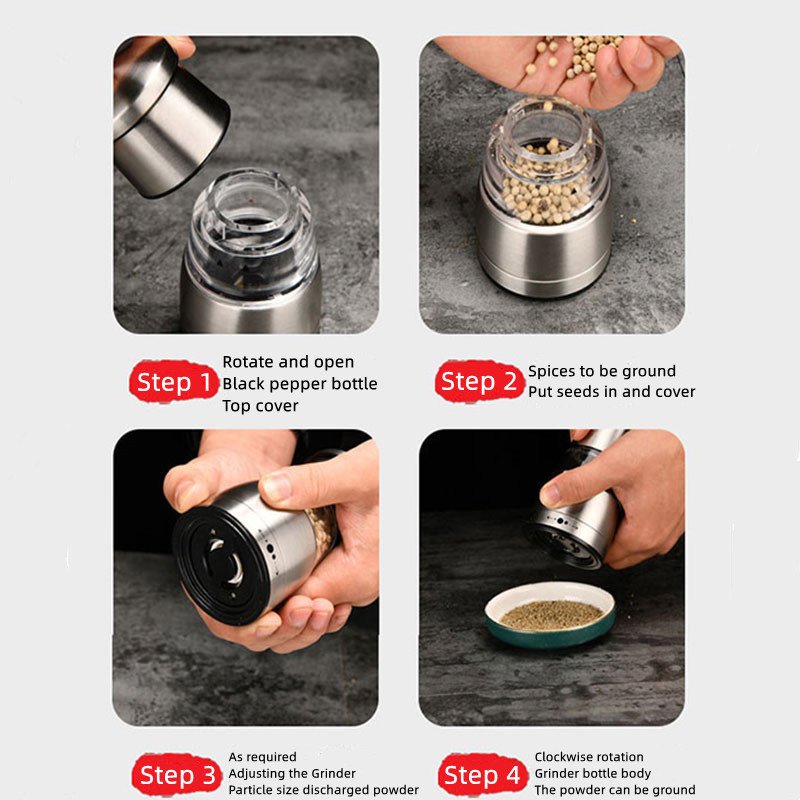 Step 1
Rotate and open
Black pepper bottle
Top cover

Step 2
Spices to be ground
Put seeds in and cover

Step 3
As required
Adjusting the Grinder
Particle size discharged powder

Step 4
Clockwise rotation
Grinder bottle body
The powder can be ground