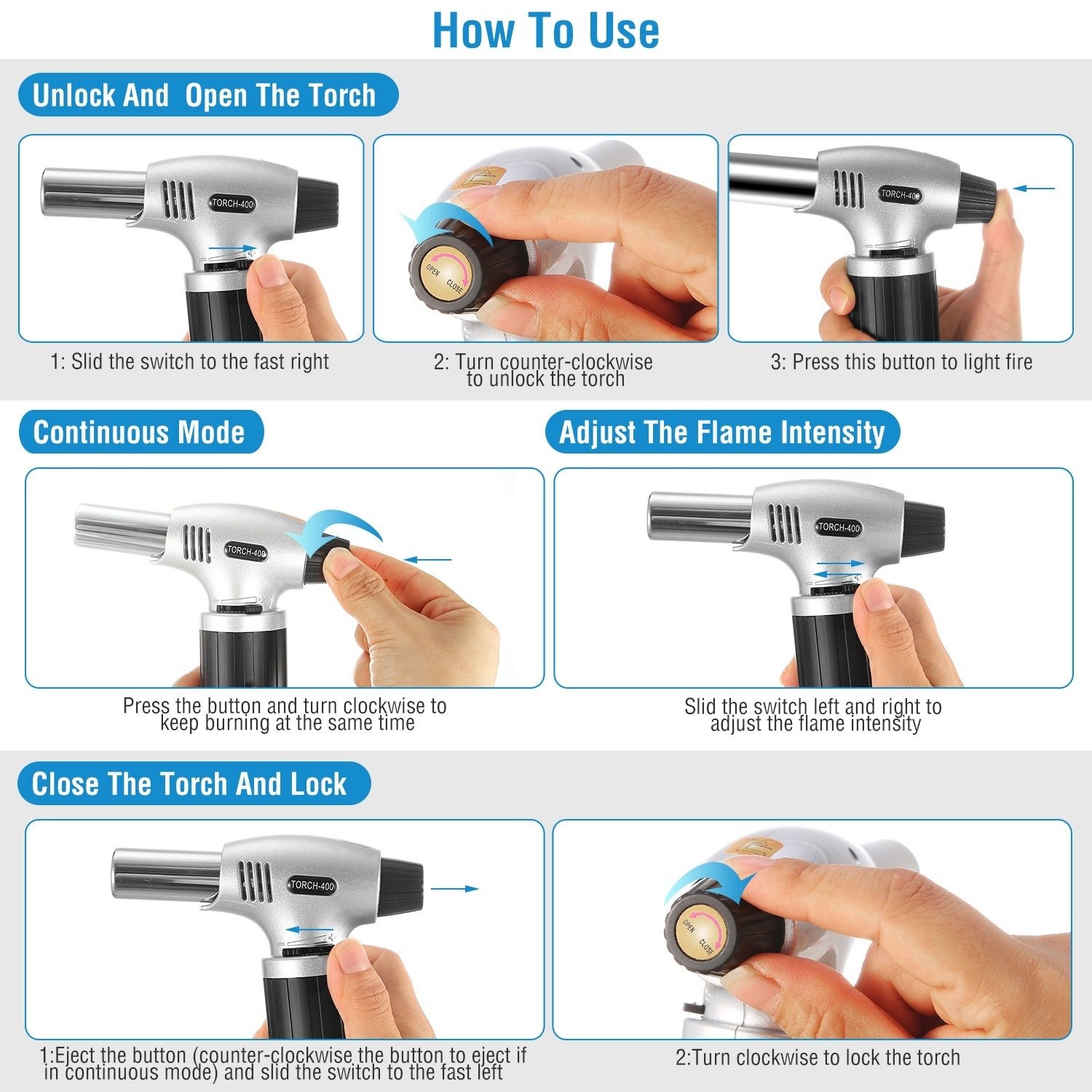 How To Use

Unlock And Open The Torch

TORCH-400

1: Slid the switch to the fast right

OPEN CLOSE

2: Turn counter-clockwise to unlock the torch

TORCH-40

3: Press this button to light fire

Continuous Mode

TORCH-400

Press the button and turn clockwise to keep burning at the same time

Adjust The Flame Intensity

TORCH-400

Slid the switch left and right to adjust the flame intensity

Close The Torch And Lock

TORCH-400

1:Eject the button (counter-clockwise the button to eject if in continuous mode) and slid the switch to the fast left

OPEN CLOSE

2:Turn clockwise to lock the torch