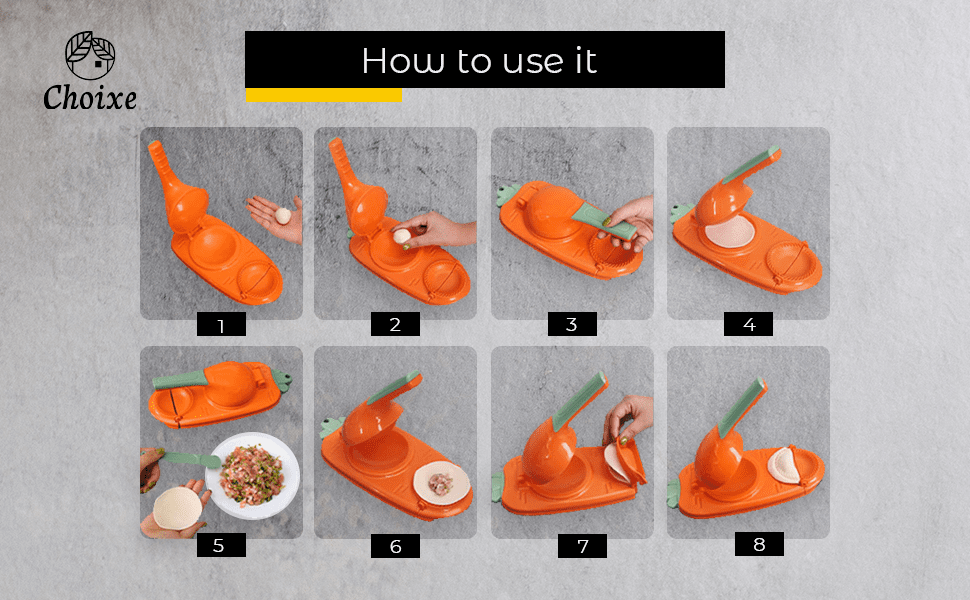 Choixe

How to use it

1

2

3

4

5

6

7

8